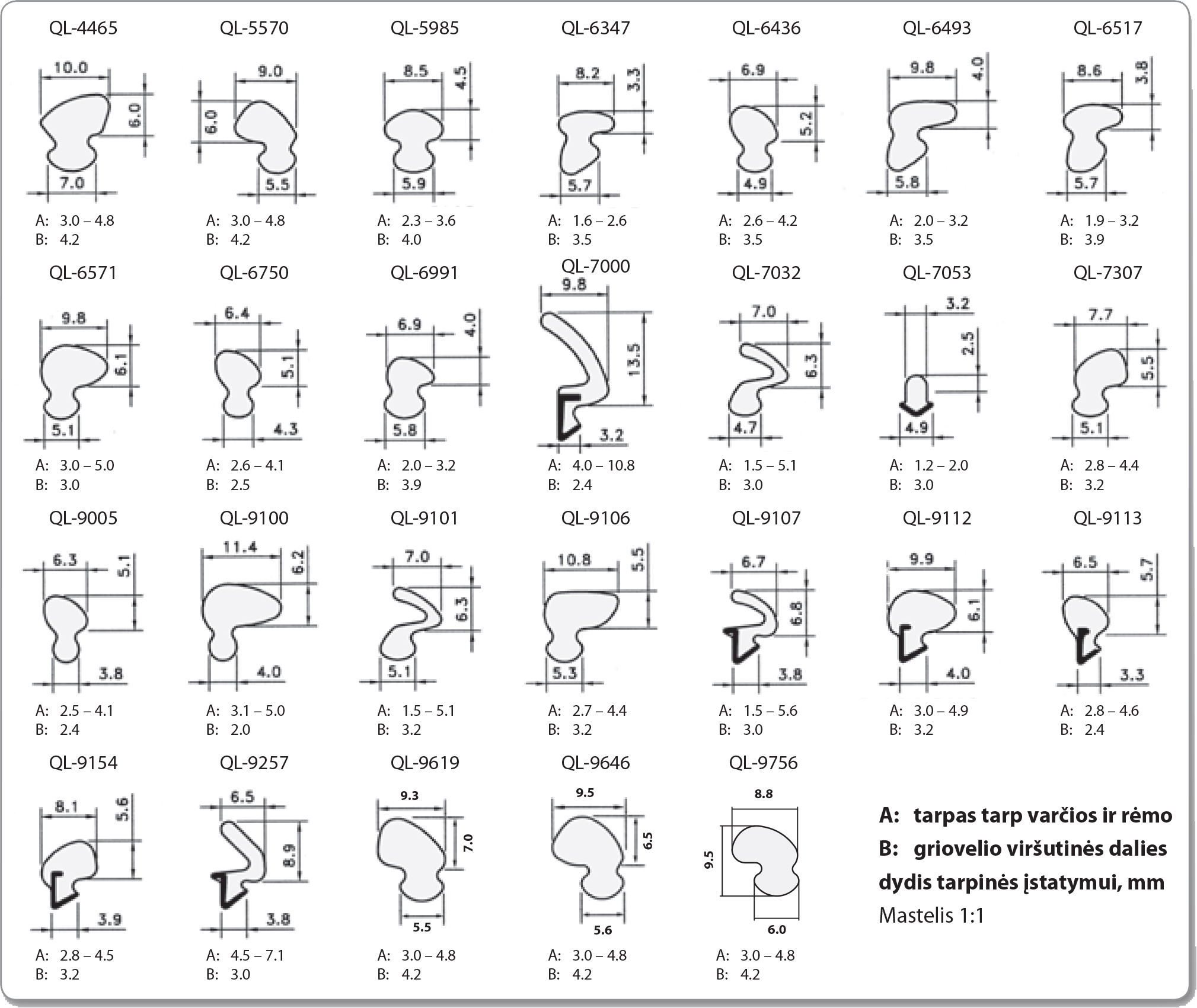 QL-4465
10.0
6.0
7.0
A: 3.0 – 4.8
B: 4.2

QL-5570
9.0
6.0
5.5
A: 3.0 – 4.8
B: 4.2

QL-5985
8.5
4.5
5.9
A: 2.3 – 3.6
B: 4.0

QL-6347
8.2
3.3
5.7
A: 1.6 – 2.6
B: 3.5

QL-6436
6.9
5.2
4.9
A: 2.6 – 4.2
B: 3.5

QL-6493
9.8
4.0
5.8
A: 2.0 – 3.2
B: 3.5

QL-6517
8.6
3.8
5.7
A: 1.9 – 3.2
B: 3.9

QL-6571
9.8
6.1
5.1
A: 3.0 – 5.0
B: 3.0

QL-6750
6.4
5.1
4.3
A: 2.6 – 4.1
B: 2.5

QL-6991
6.9
4.0
5.8
A: 2.0 – 3.2
B: 3.9

QL-7000
9.8
13.5
3.2
A: 4.0 – 10.8
B: 2.4

QL-7032
7.0
6.3
4.7
A: 1.5 – 5.1
B: 3.0

QL-7053
3.2
2.5
4.9
A: 1.2 – 2.0
B: 3.0

QL-7307
7.7
5.5
5.1
A: 2.8 – 4.4
B: 3.2

QL-9005
6.3
5.1
3.8
A: 2.5 – 4.1
B: 2.4

QL-9100
11.4
6.2
4.0
A: 3.1 – 5.0
B: 2.0

QL-9101
7.0
6.3
5.1
A: 1.5 – 5.1
B: 3.2

QL-9106
10.8
5.5
5.3
A: 2.7 – 4.4
B: 3.2

QL-9107
6.7
6.8
3.8
A: 1.5 – 5.6
B: 3.0

QL-9112
9.9
6.1
4.0
A: 3.0 – 4.9
B: 3.2

QL-9113
6.5
5.7
3.3
A: 2.8 – 4.6
B: 2.4

QL-9154
8.1
5.6
3.9
A: 2.8 – 4.5
B: 3.2

QL-9257
6.5
8.9
3.8
A: 4.5 – 7.1
B: 3.0

QL-9619
9.3
7.0
5.5
A: 3.0 – 4.8
B: 4.2

QL-9646
9.5
6.5
5.6
A: 3.0 – 4.8
B: 4.2

QL-9756
8.8
9.5
6.0
A: 3.0 – 4.8
B: 4.2

A: tarpas tarp varčios ir rėmo
B: griovelio viršutinės dalies dydis tarpinės įstatymui, mm
Mastelis 1:1